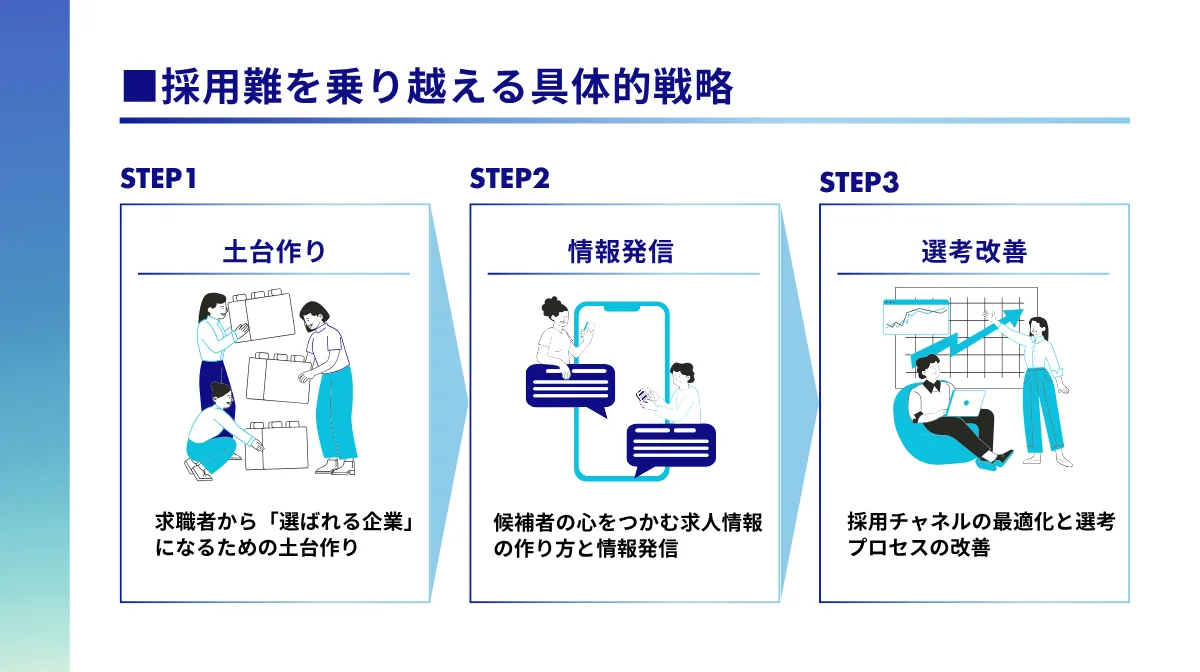 ■採用難を乗り越える具体的戦略

STEP1

土台作り

求職者から「選ばれる企業」になるための土台作り

STEP2

情報発信

候補者の心をつかむ求人情報の作り方と情報発信

STEP3

選考改善

採用チャネルの最適化と選考プロセスの改善