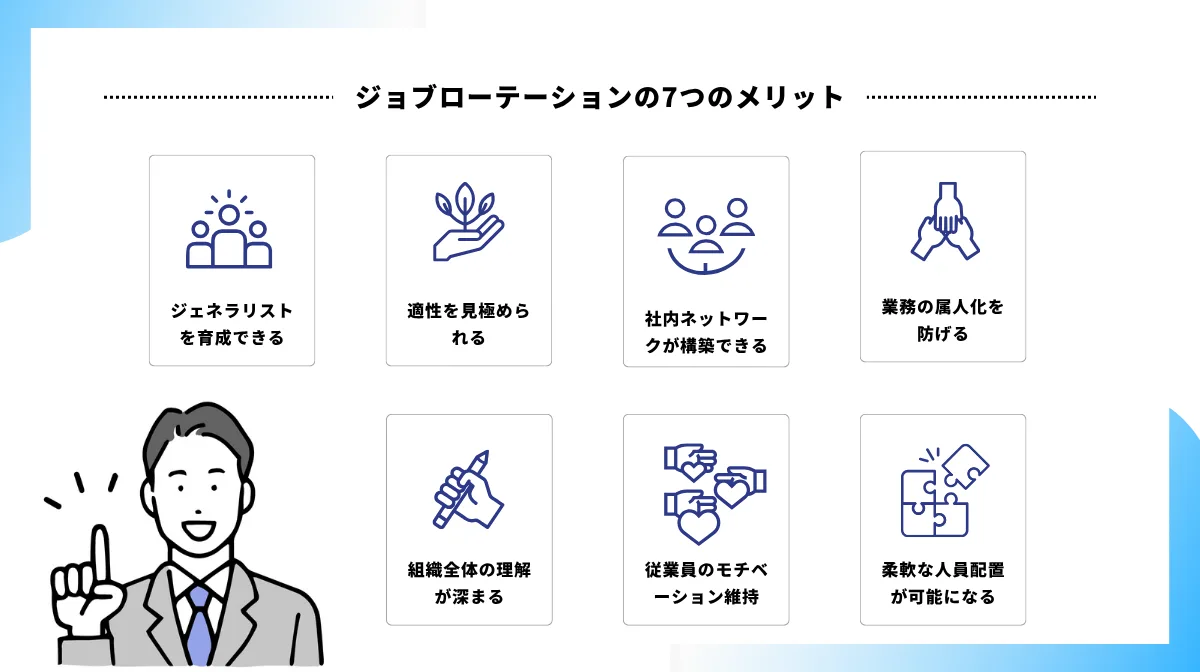 ジョブローテーションの7つのメリット

ジェネラリストを育成できる

適性を見極められる

社内ネットワークが構築できる

業務の属人化を防げる

組織全体の理解が深まる

従業員のモチベーション維持

柔軟な人員配置が可能になる