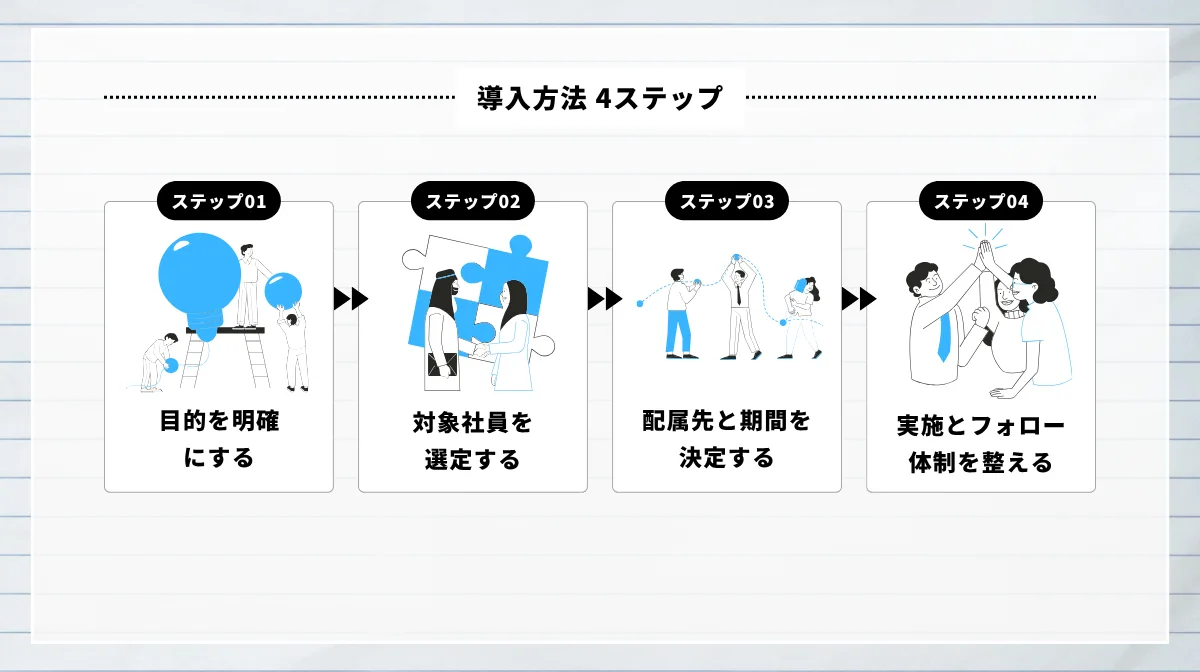 導入方法 4ステップ

ステップ01

目的を明確にする

ステップ02

対象社員を選定する

ステップ03

配属先と期間を決定する

ステップ04

実施とフォロー体制を整える