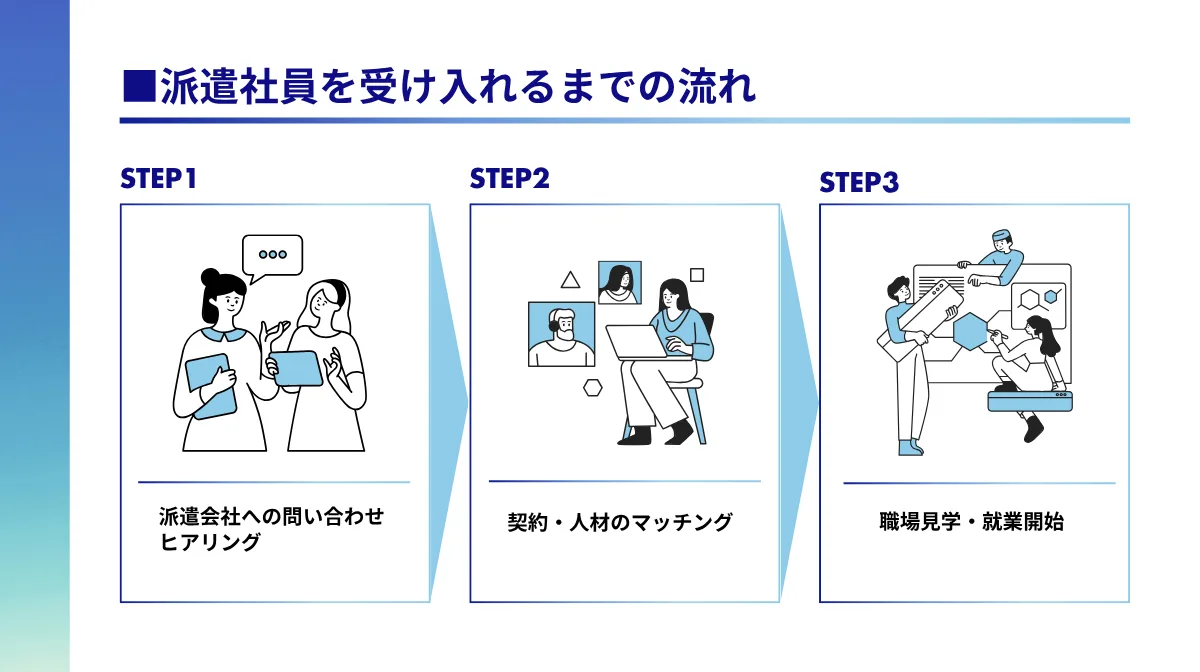 ■派遣社員を受け入れるまでの流れ

STEP1

派遣会社への問い合わせ
ヒアリング

STEP2

契約・人材のマッチング

STEP3

職場見学・就業開始